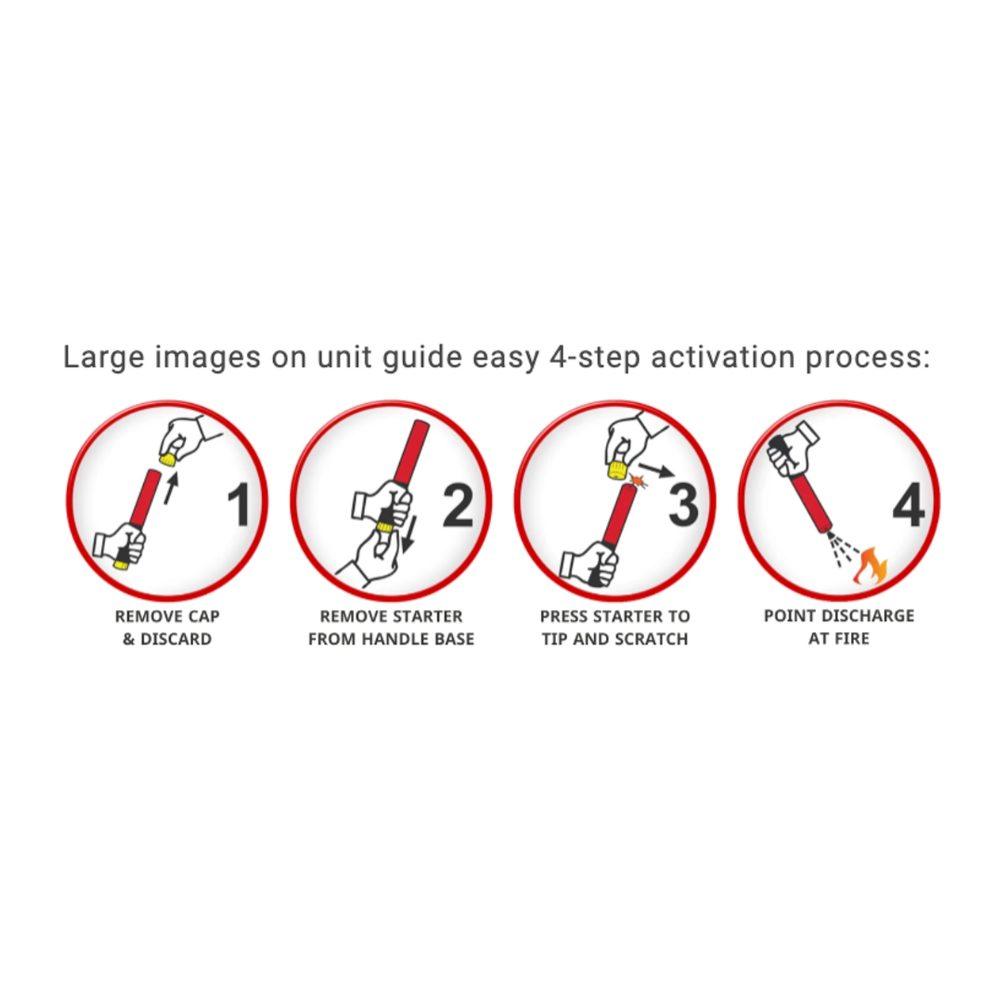 Large images on unit guide easy 4-step activation process:

1
REMOVE CAP & DISCARD

2
REMOVE STARTER FROM HANDLE BASE

3
PRESS STARTER TO TIP AND SCRATCH

4
POINT DISCHARGE AT FIRE